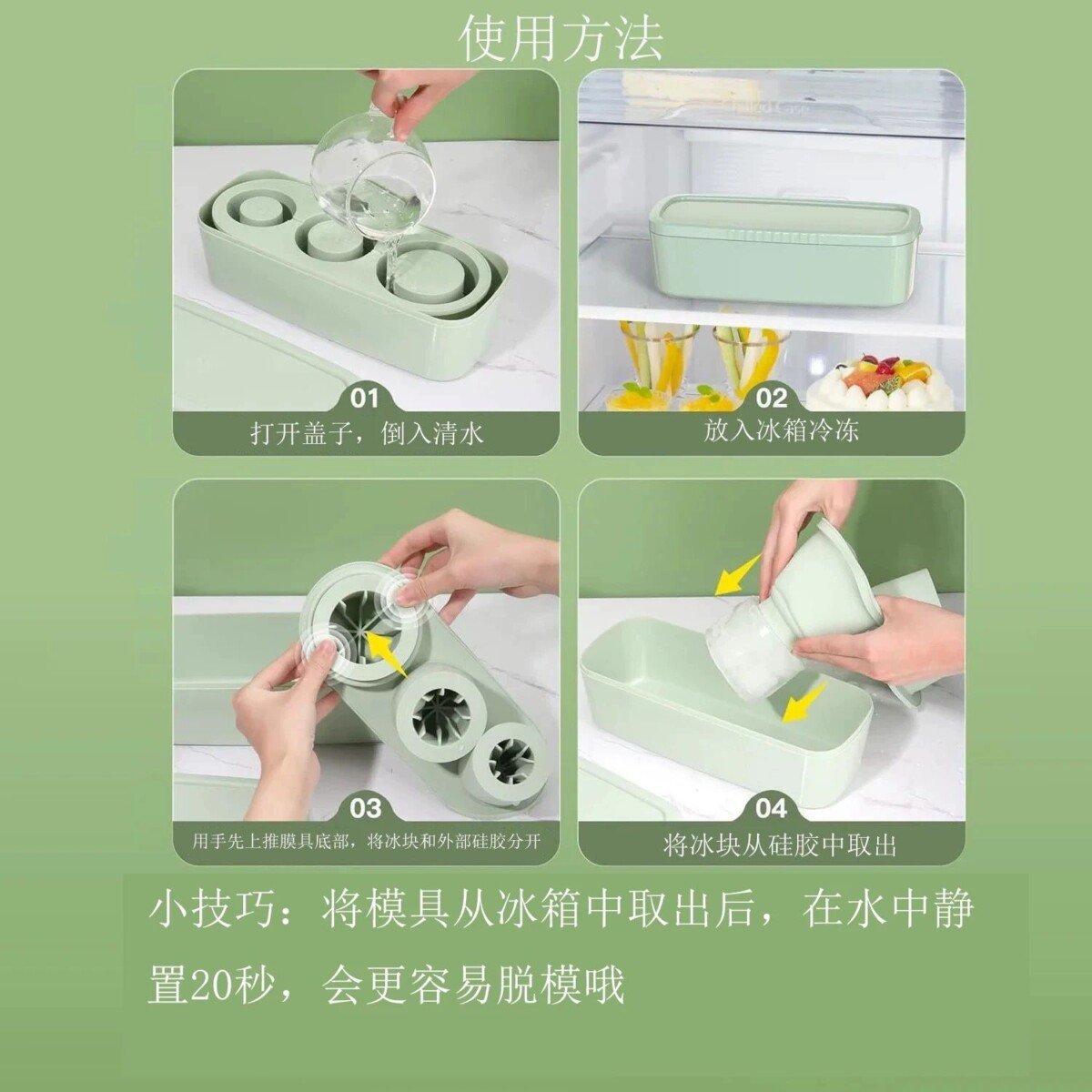 使用方法

01
打开盖子，倒入清水

02
放入冰箱冷冻

03
用手先上推膜具底部，将冰块和外部硅胶分开

04
将冰块从硅胶中取出

小技巧：将模具从冰箱中取出后，在水中静置20秒，会更容易脱模哦