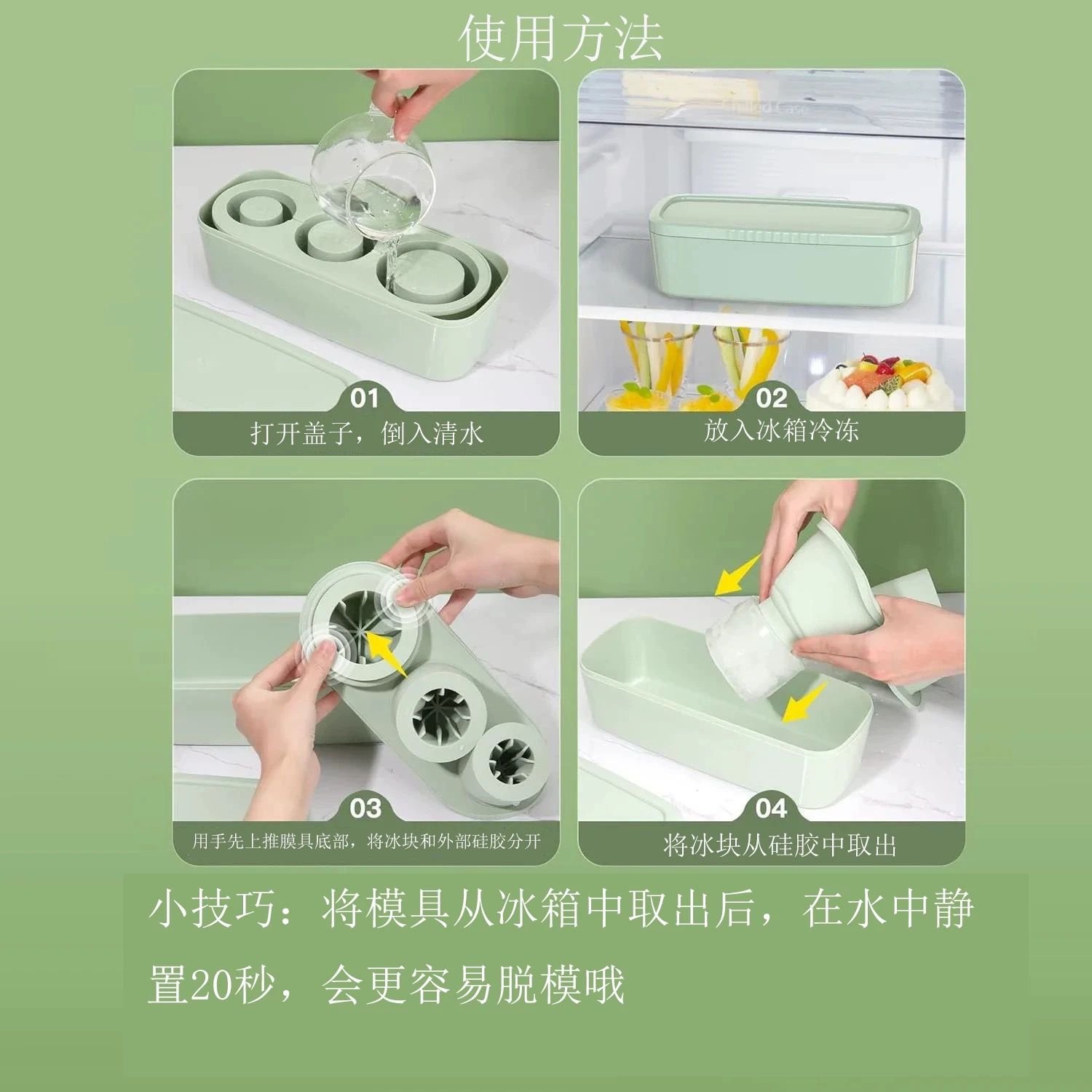 使用方法

01
打开盖子，倒入清水

02
放入冰箱冷冻

03
用手先上推膜具底部，将冰块和外部硅胶分开

04
将冰块从硅胶中取出

小技巧：将模具从冰箱中取出后，在水中静置20秒，会更容易脱模哦